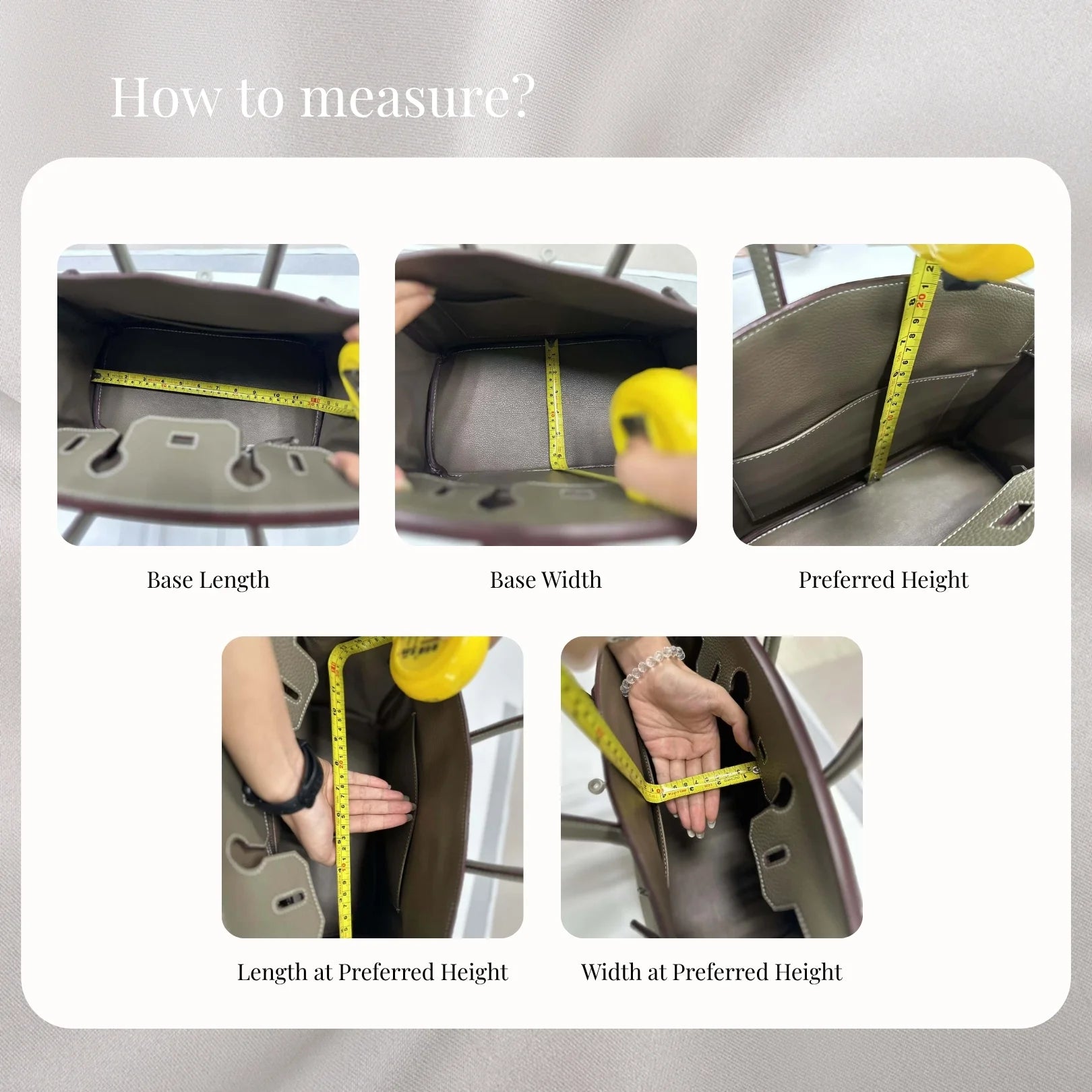 How to measure?

Base Length

Base Width

Preferred Height

Length at Preferred Height

Width at Preferred Height